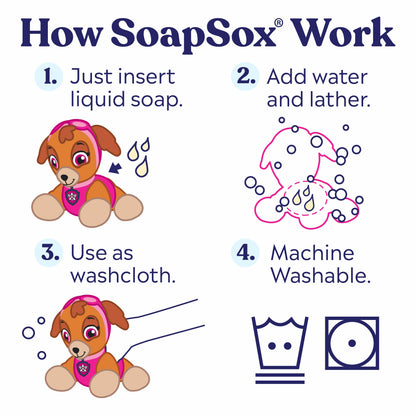 How SoapSox® Work

1. Just insert liquid soap.

2. Add water and lather.

3. Use as washcloth.

4. Machine Washable.