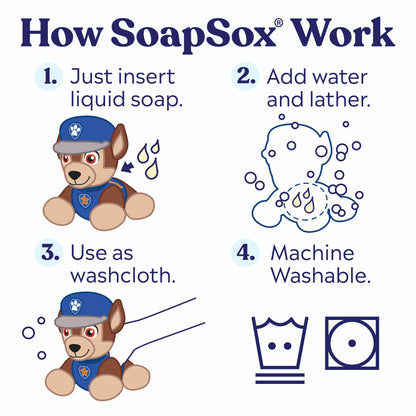 How SoapSox® Work

1. Just insert liquid soap.

2. Add water and lather.

3. Use as washcloth.

4. Machine Washable.