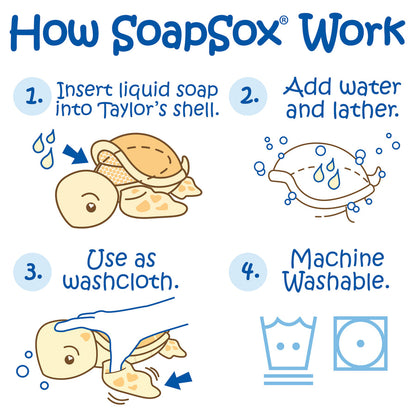 How SoapSox® Work

1. Insert liquid soap into Taylor's shell.

2. Add water and lather.

3. Use as washcloth.

4. Machine Washable.