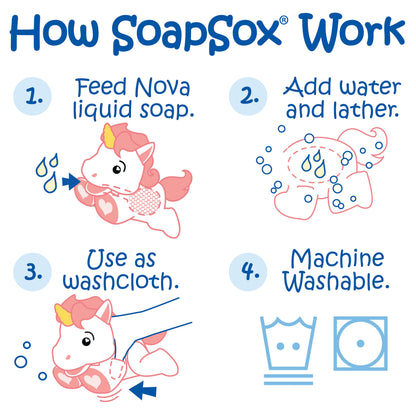 How SoapSox® Work

1. Feed Nova liquid soap.

2. Add water and lather.

3. Use as washcloth.

4. Machine Washable.