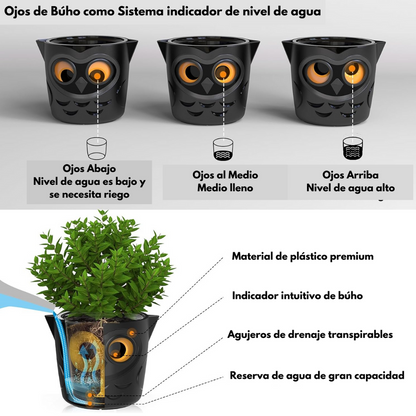 Ojos de Búho como Sistema indicador de nivel de agua

Ojos Abajo
Nivel de agua es bajo y se necesita riego

Ojos al Medio
Medio lleno

Ojos Arriba
Nivel de agua alto

Material de plástico premium

Indicador intuitivo de búho

Agujeros de drenaje transpirables

Reserva de agua de gran capacidad