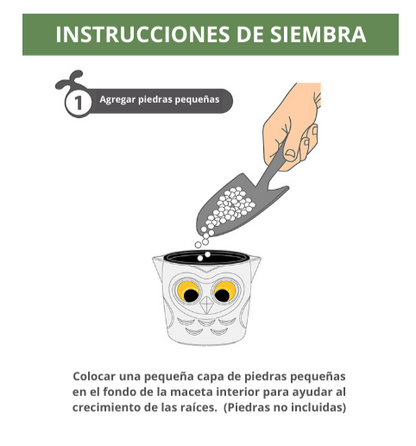 INSTRUCCIONES DE SIEMBRA

1 Agregar piedras pequeñas

Colocar una pequeña capa de piedras pequeñas en el fondo de la maceta interior para ayudar al crecimiento de las raíces. (Piedras no incluidas)