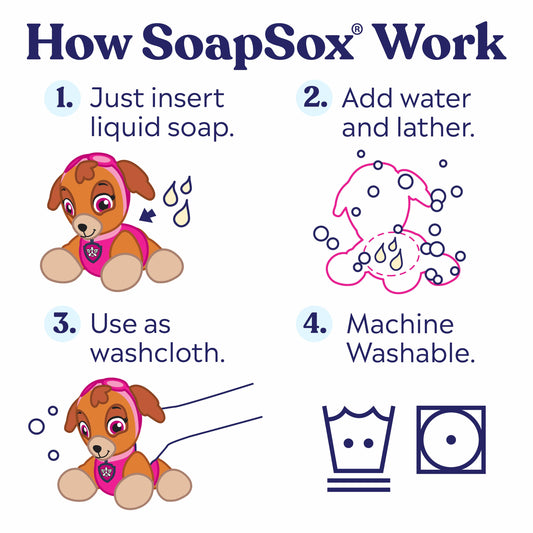 How SoapSox® Work

1. Just insert liquid soap.

2. Add water and lather.

3. Use as washcloth.

4. Machine Washable.