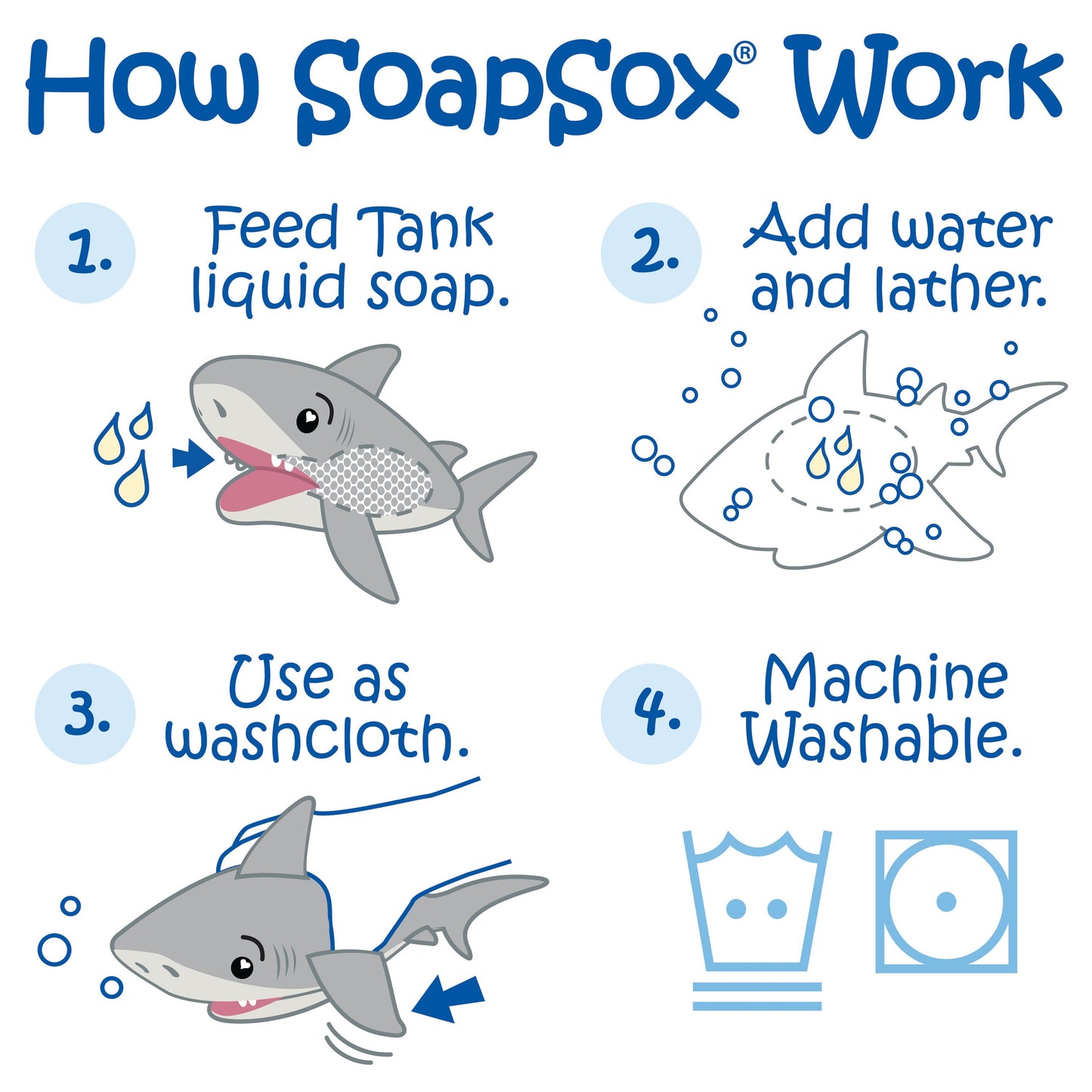 How SoapSox® Work

1. Feed Tank liquid soap.

2. Add water and lather.

3. Use as washcloth.

4. Machine Washable.