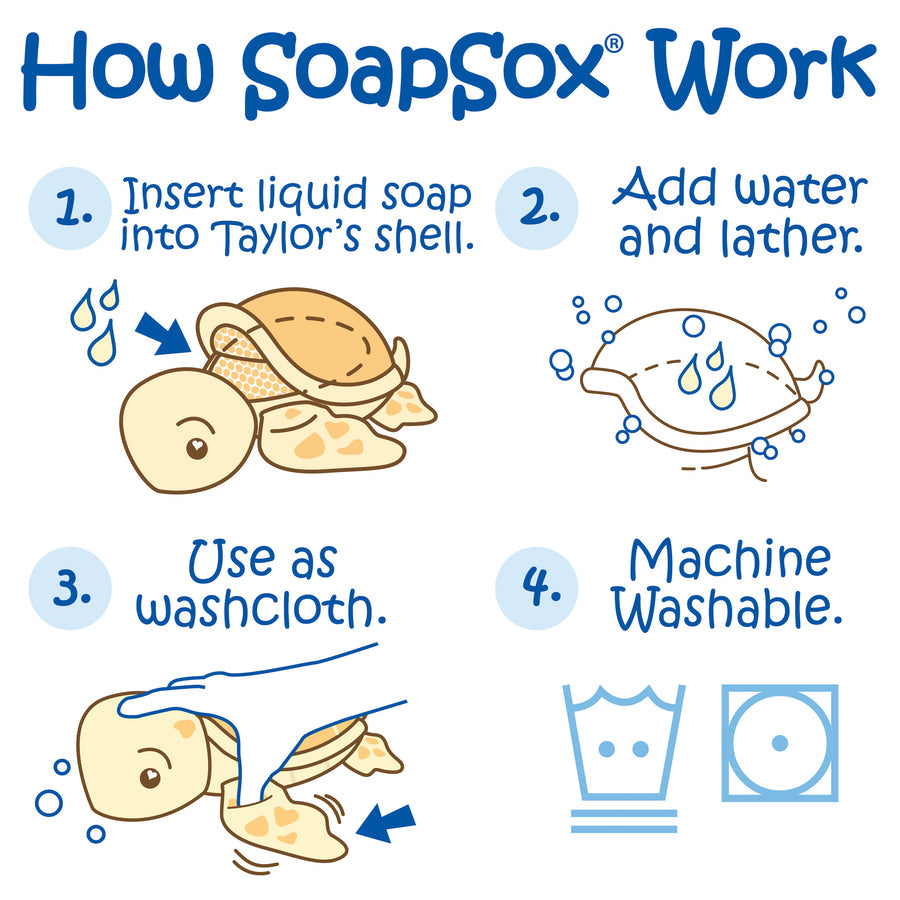 How SoapSox® Work

1. Insert liquid soap into Taylor's shell.

2. Add water and lather.

3. Use as washcloth.

4. Machine Washable.