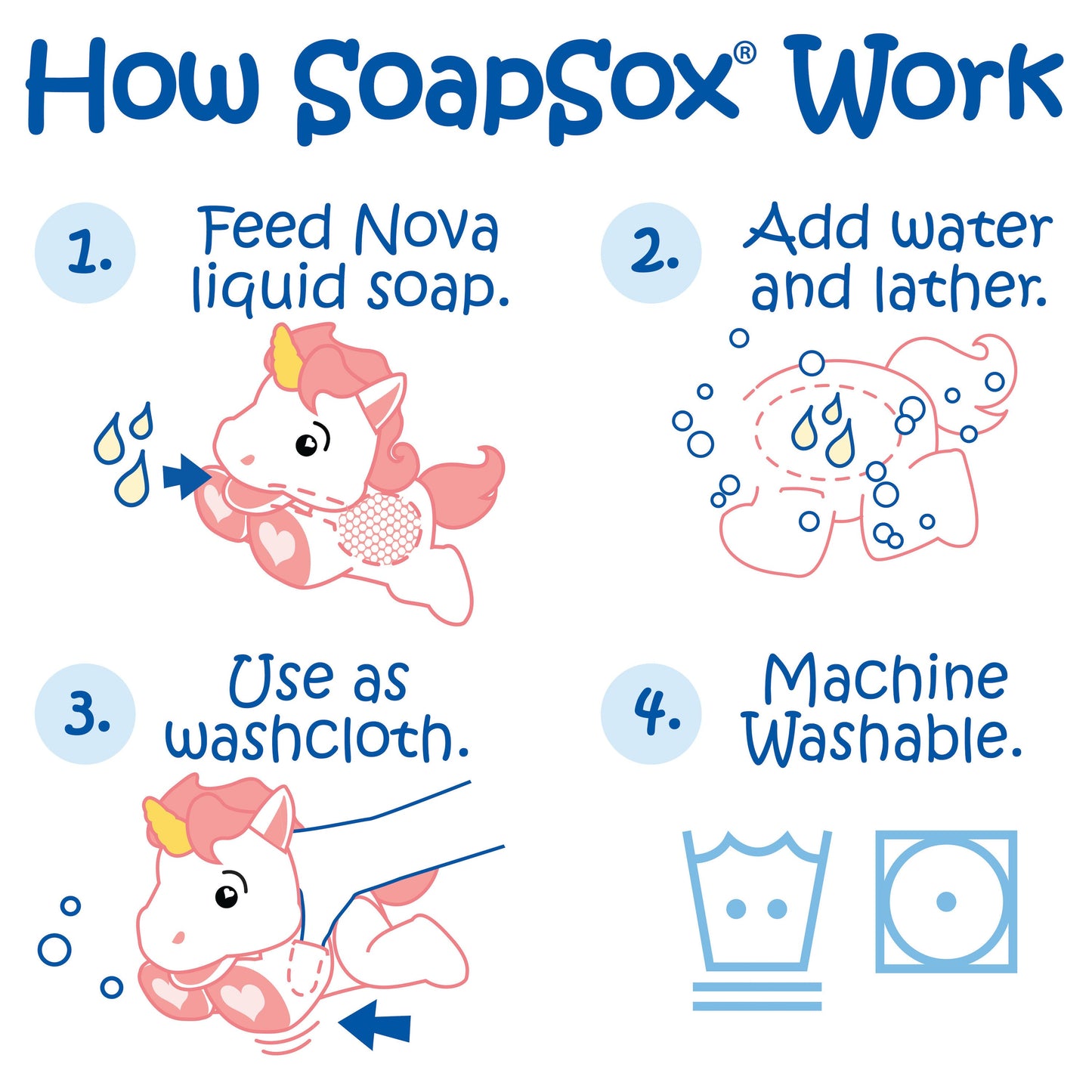 How SoapSox® Work

1. Feed Nova liquid soap.

2. Add water and lather.

3. Use as washcloth.

4. Machine Washable.